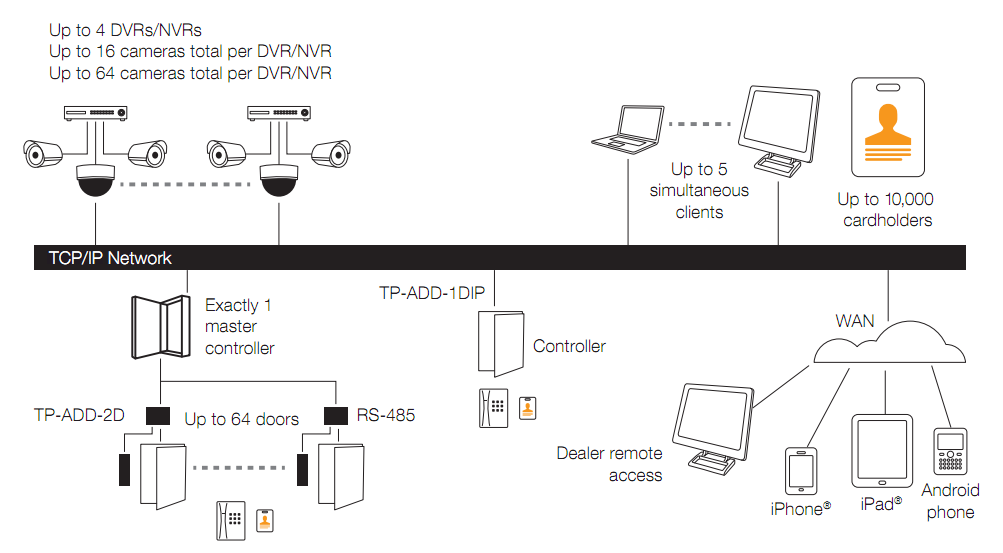 Up to 4 DVRs/NVRs
Up to 16 cameras total per DVR/NVR
Up to 64 cameras total per DVR/NVR

Up to 5 simultaneous clients

Up to 10,000 cardholders

TCP/IP Network

Exactly 1 master controller

TP-ADD-1DIP

Controller

WAN

TP-ADD-2D

Up to 64 doors

RS-485

Dealer remote access

iPhone®

iPad®

Android phone